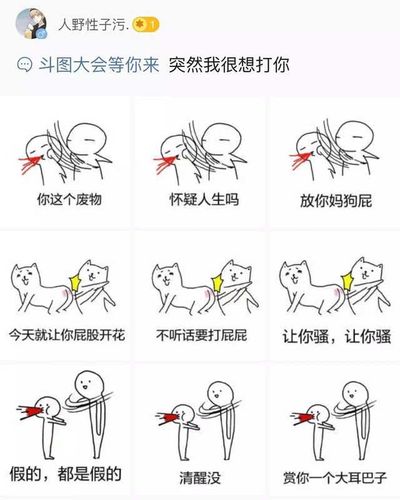 人野性子污. 1

斗图大会等你来 突然我很想打你

你这个废物

怀疑人生吗

放你妈狗屁

今天就让你屁股开花

不听话要打屁屁

让你骚，让你骚

假的，都是假的

清醒没

赏你一个大耳巴子